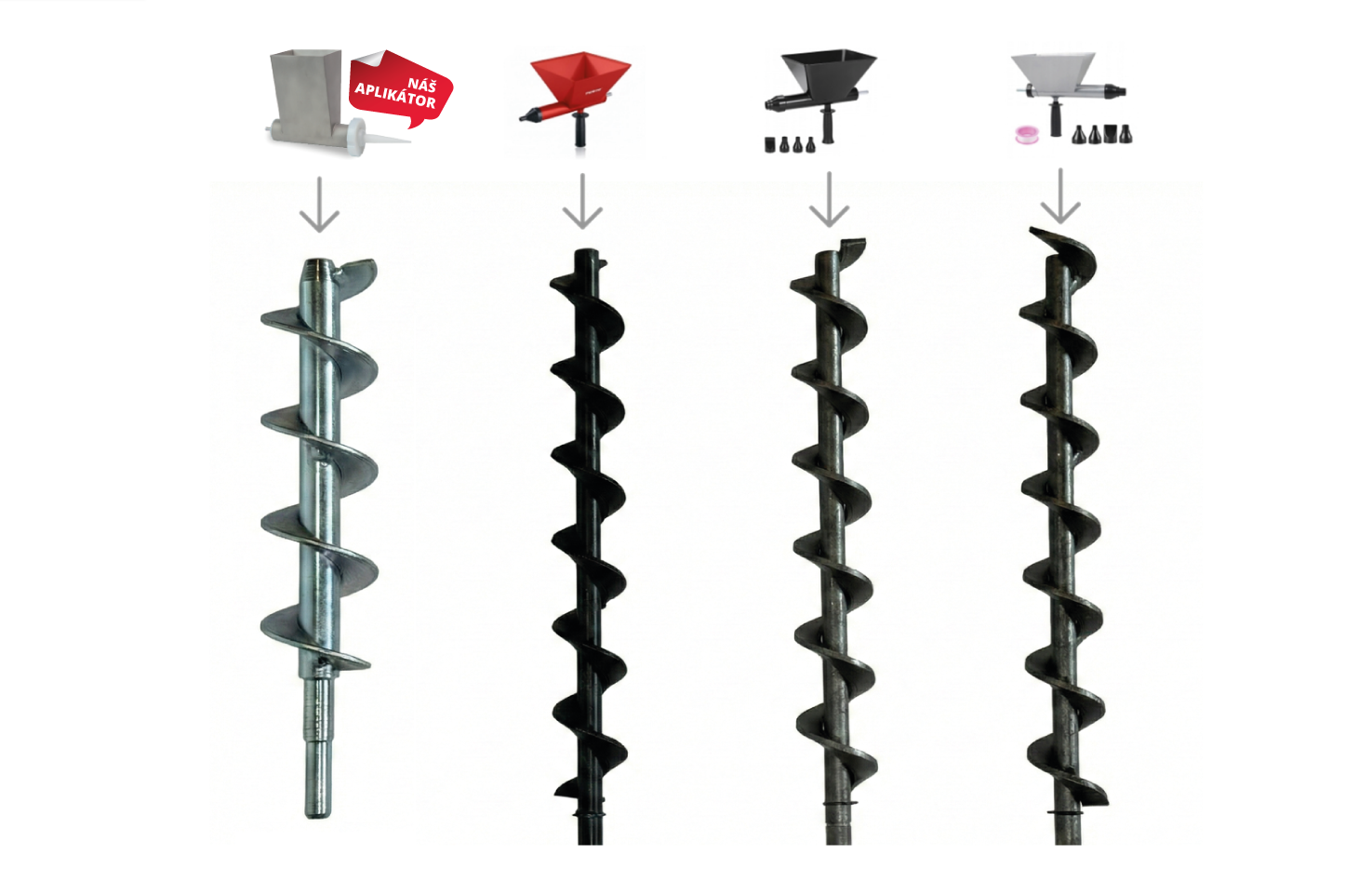 NÁŠ APLIKÁTOR